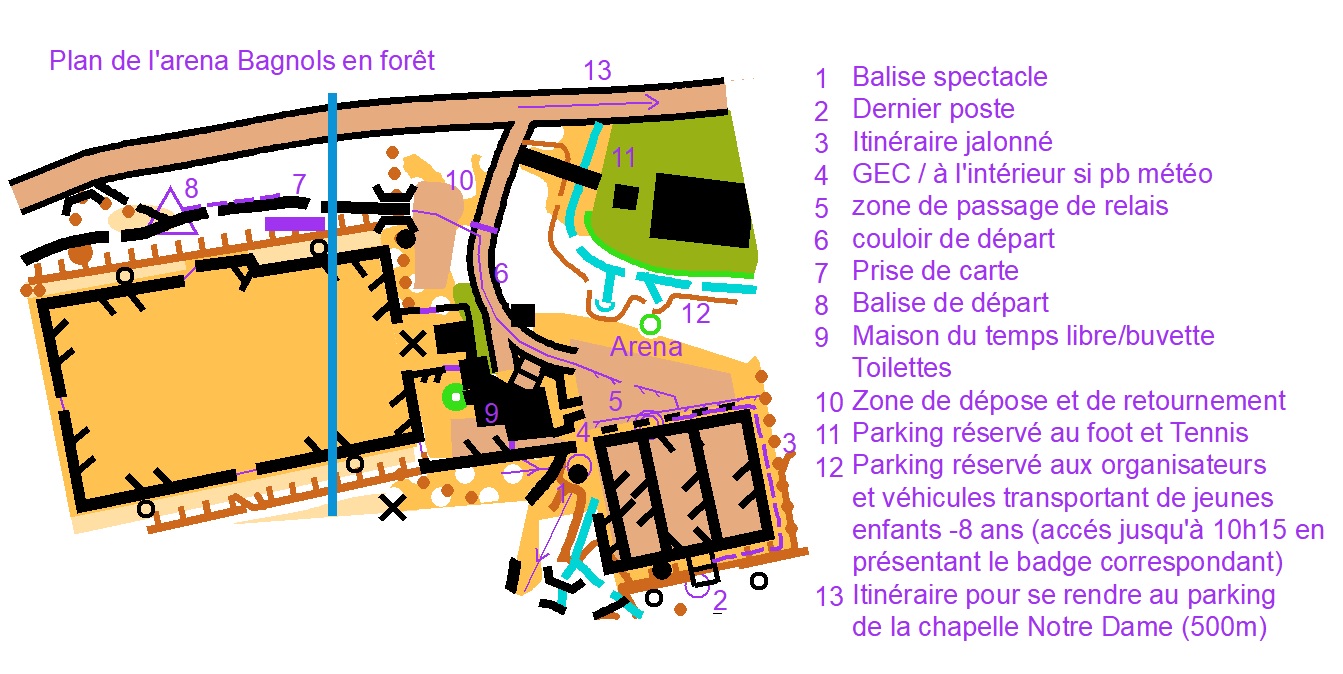 Plan de l'arena Bagnols en forêt

13
8
7
10
11
6
12
Arena
9
5
4
3
1
2

1 Balise spectacle
2 Dernier poste
3 Itinéraire jalonné
4 GEC / à l'intérieur si pb météo
5 zone de passage de relais
6 couloir de départ
7 Prise de carte
8 Balise de départ
9 Maison du temps libre/buvette Toilettes
10 Zone de dépose et de retournement
11 Parking réservé au foot et Tennis
12 Parking réservé aux organisateurs et véhicules transportant de jeunes enfants -8 ans (accés jusqu'à 10h15 en présentant le badge correspondant)
13 Itinéraire pour se rendre au parking de la chapelle Notre Dame (500m)